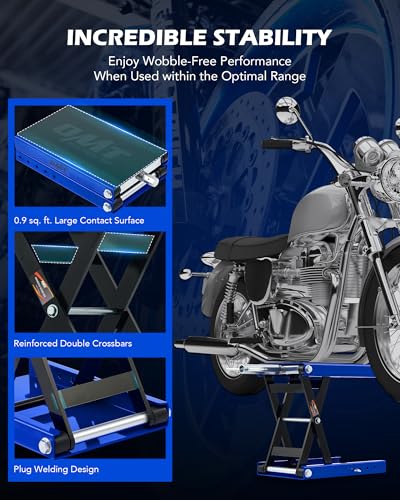 INCREDIBLE STABILITY
Enjoy Wobble-Free Performance When Used within the Optimal Range

OMT

0.9 sq. ft. Large Contact Surface

Reinforced Double Crossbars

Plug Welding Design