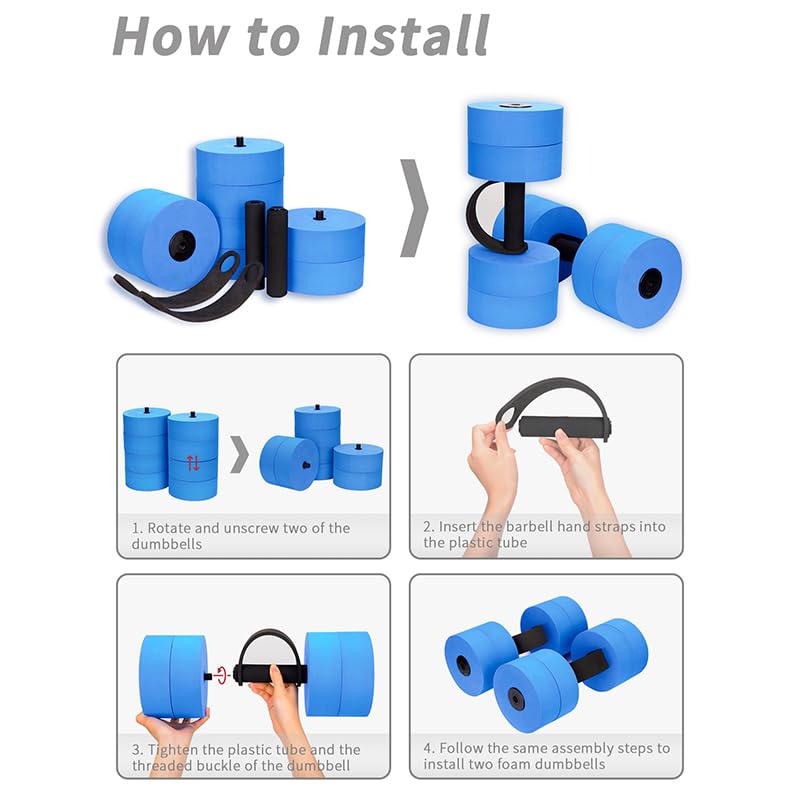 How to Install

1. Rotate and unscrew two of the dumbbells

2. Insert the barbell hand straps into the plastic tube

3. Tighten the plastic tube and the threaded buckle of the dumbbell

4. Follow the same assembly steps to install two foam dumbbells