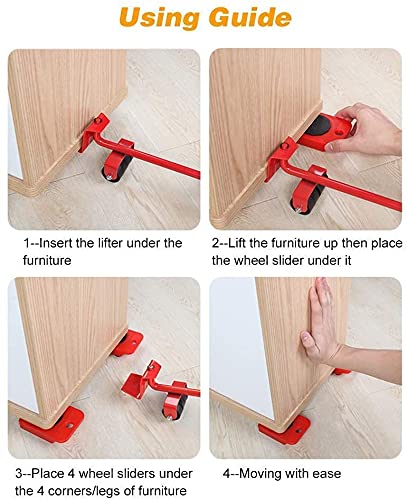 Using Guide

1--Insert the lifter under the furniture

2--Lift the furniture up then place the wheel slider under it

3--Place 4 wheel sliders under the 4 corners/legs of furniture

4--Moving with ease