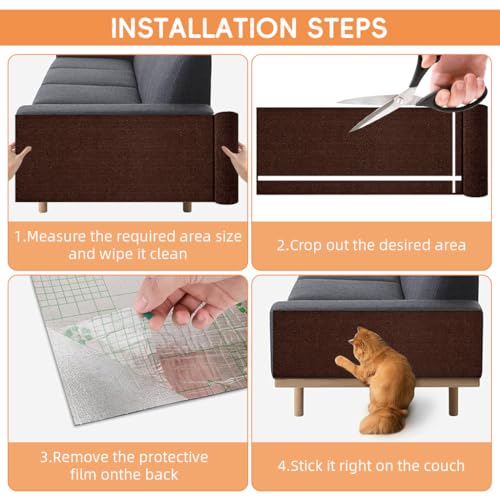 INSTALLATION STEPS

1.Measure the required area size and wipe it clean

2.Crop out the desired area

3.Remove the protective film onthe back

4.Stick it right on the couch