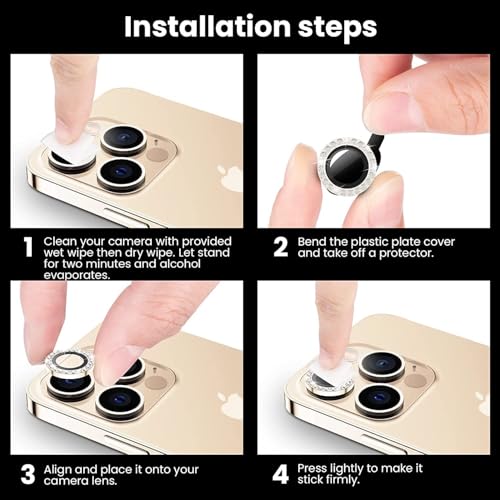 Installation steps

1 Clean your camera with provided wet wipe then dry wipe. Let stand for two minutes and alcohol evaporates.

2 Bend the plastic plate cover and take off a protector.

3 Align and place it onto your camera lens.

4 Press lightly to make it stick firmly.