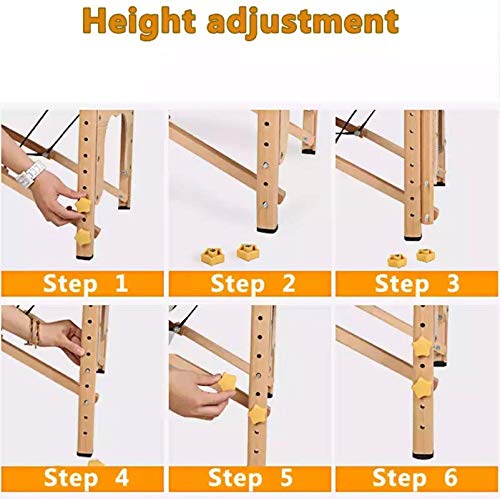 Height adjustment

Step 1

Step 2

Step 3

Step 4

Step 5

Step 6