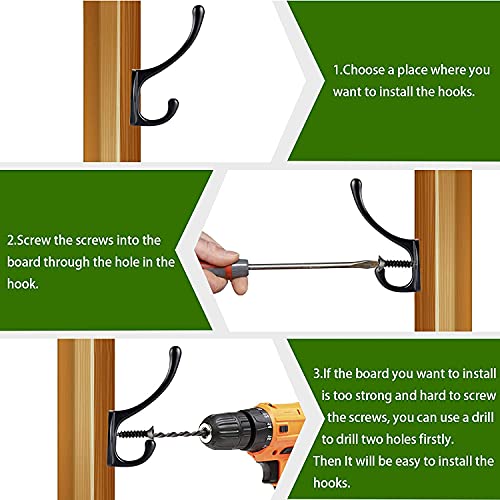 1.Choose a place where you want to install the hooks.

2.Screw the screws into the board through the hole in the hook.

3.If the board you want to install is too strong and hard to screw the screws, you can use a drill to drill two holes firstly.
Then It will be easy to install the hooks.