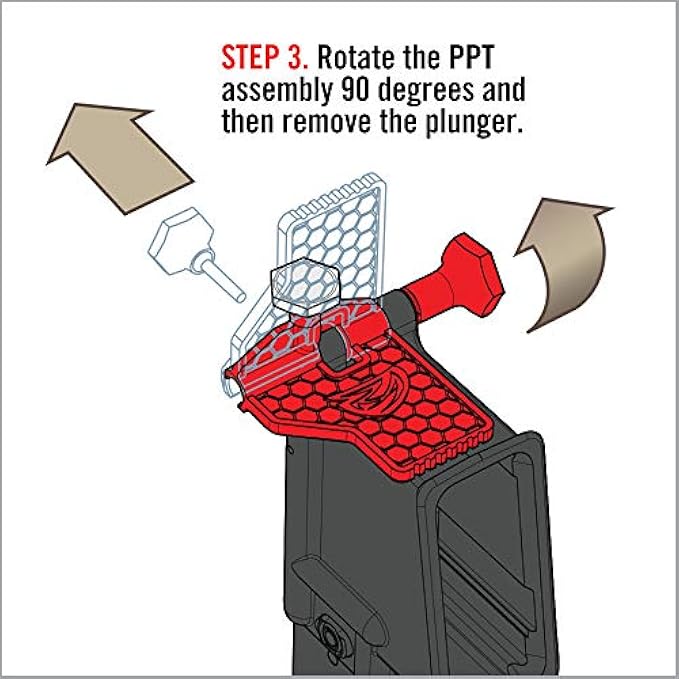 STEP 3. Rotate the PPT assembly 90 degrees and then remove the plunger.