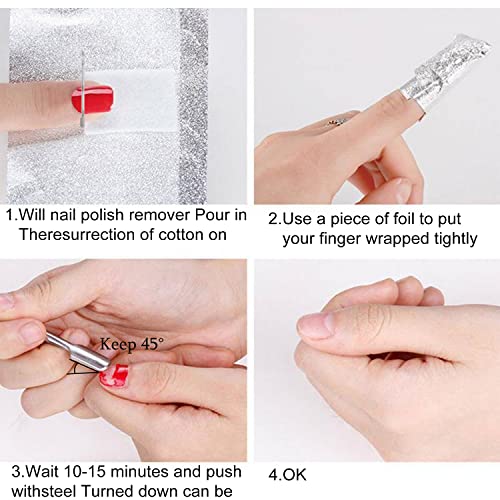 1.Will nail polish remover Pour in Theresurrection of cotton on

2.Use a piece of foil to put your finger wrapped tightly

Keep 45°

3.Wait 10-15 minutes and push withsteel Turned down can be

4.OK