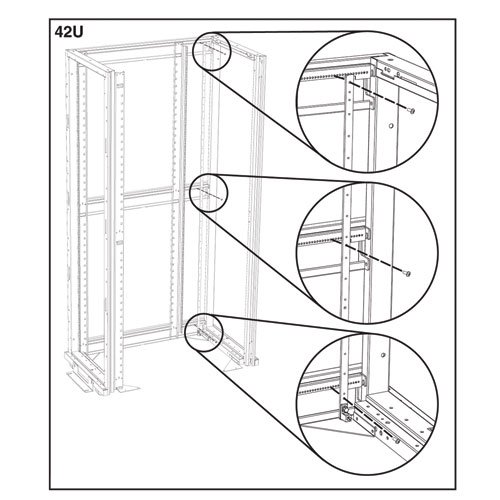 42U