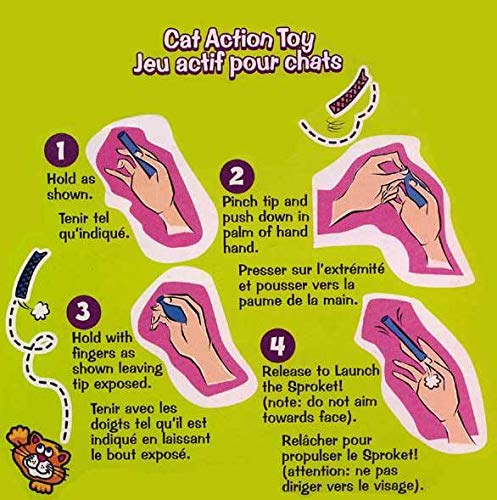 Cat Action Toy
Jeu actif pour chats

1
Hold as shown.

Tenir tel qu'indiqué.

2
Pinch tip and push down in palm of hand hand.

Presser sur l'extrémité et pousser vers la paume de la main.

3
Hold with fingers as shown leaving tip exposed.

Tenir avec les doigts tel qu'il est indiqué en laissant le bout exposé.

4
Release to Launch the Sproket! (note: do not aim towards face).

Relâcher pour propulser le Sproket! (attention: ne pas diriger vers le visage).