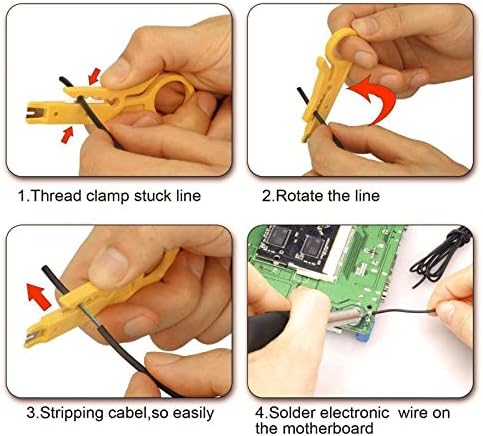 1.Thread clamp stuck line

2.Rotate the line

3.Stripping cabel,so easily

4.Solder electronic wire on the motherboard