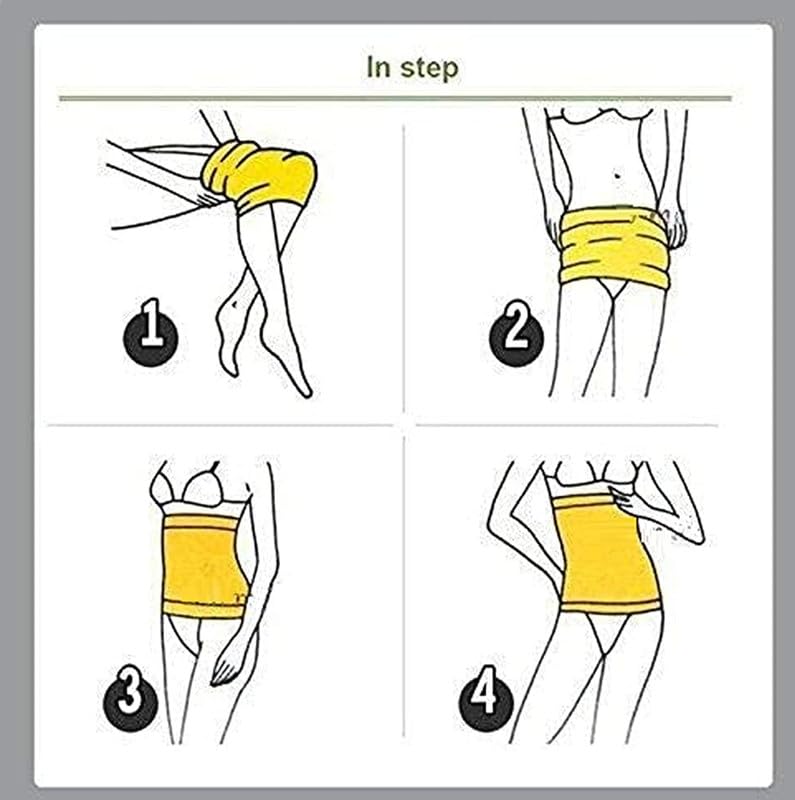 In step

1

2

3

4