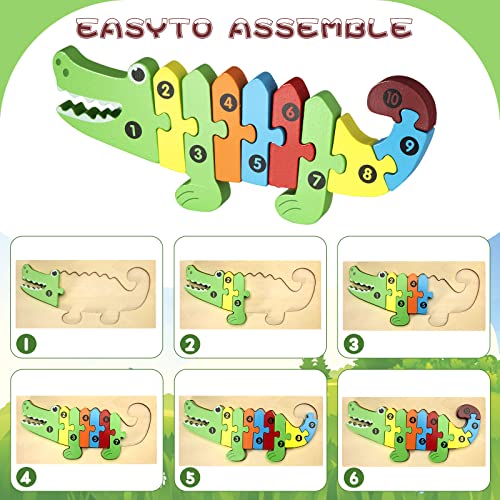 EASYTO ASSEMBLE

1 2 3 4 5 6 7 8 9 10

1

2

3

4

5

6