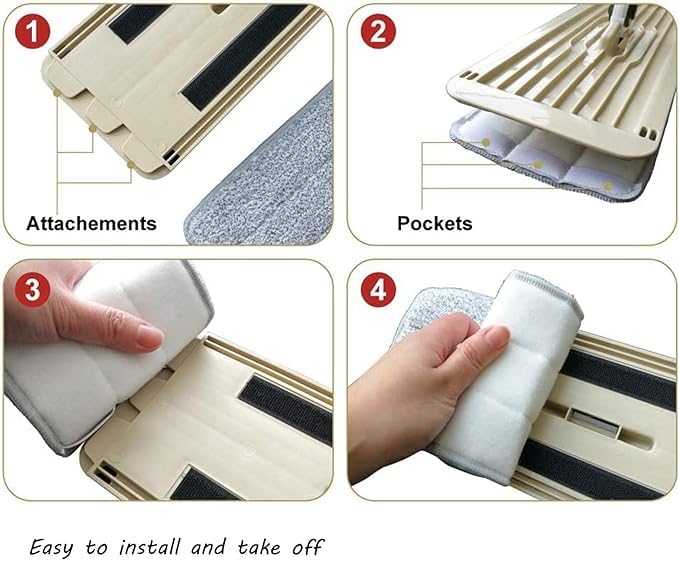 1

Attachements

2

Pockets

3

4

Easy to install and take off