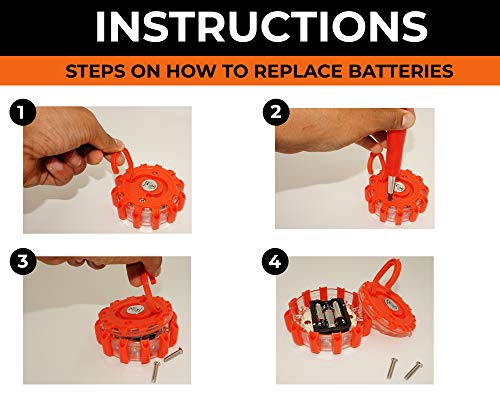 INSTRUCTIONS

STEPS ON HOW TO REPLACE BATTERIES

1

2

3

4