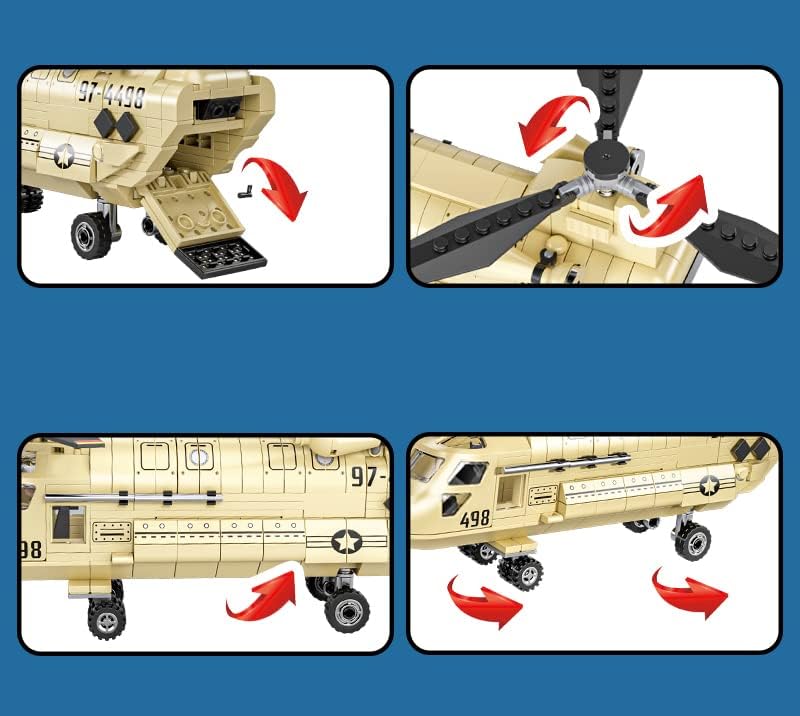 97-4498

97-

98

498