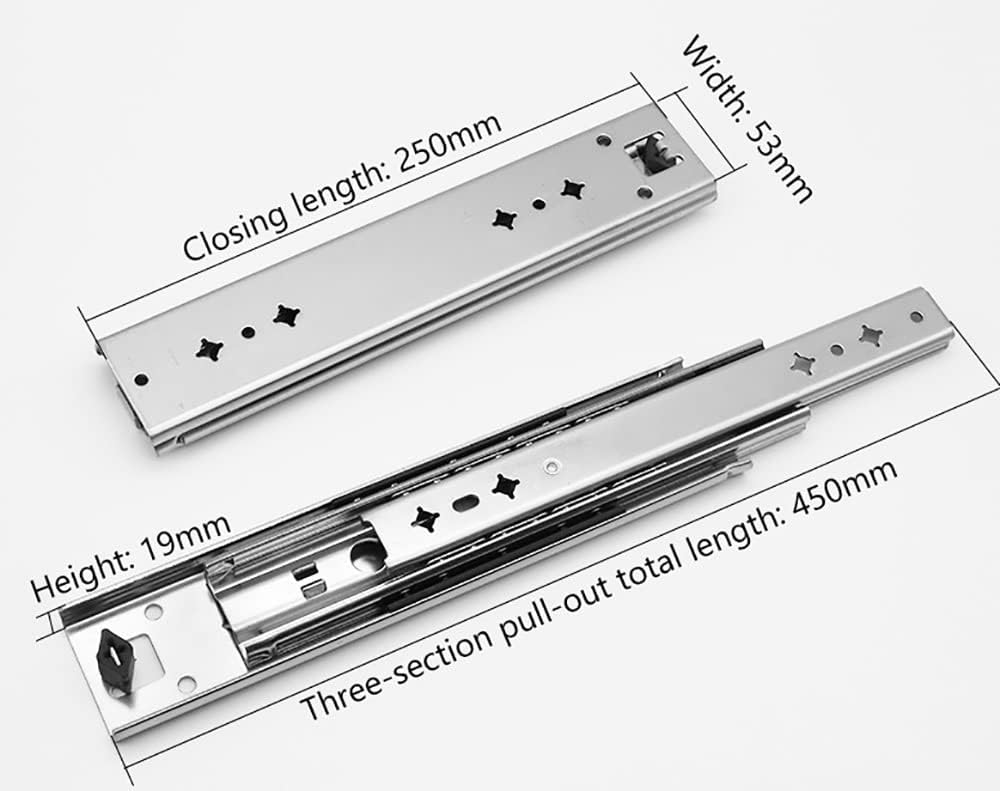 Closing length: 250mm

Width: 53mm

Height: 19mm

Three-section pull-out total length: 450mm