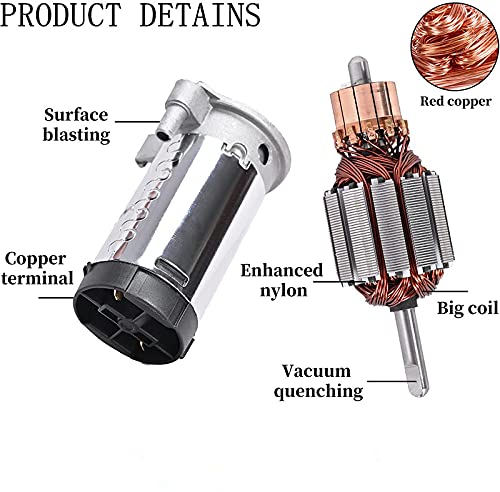 PRODUCT DETAINS

Red copper

Surface blasting

Copper terminal

Enhanced nylon

Big coil

Vacuum quenching