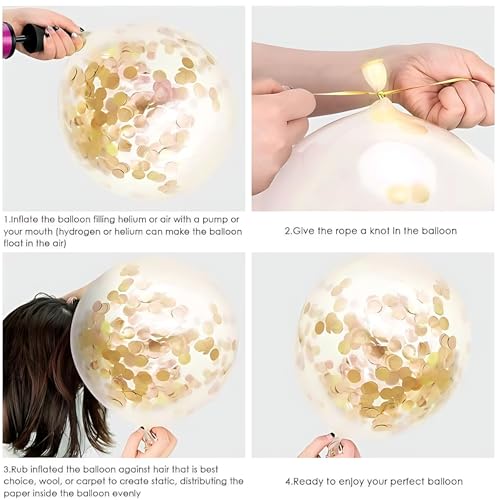 1.Inflate the balloon filling helium or air with a pump or your mouth (hydrogen or helium can make the balloon float in the air)

2.Give the rope a knot in the balloon

3.Rub inflated the balloon against hair that is best choice, wool, or carpet to create static, distributing the paper inside the balloon evenly

4.Ready to enjoy your perfect balloon