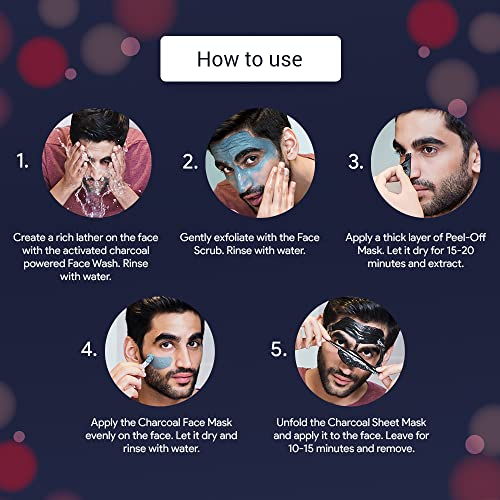 How to use

1.

Create a rich lather on the face with the activated charcoal powered Face Wash. Rinse with water.

2.

Gently exfoliate with the Face Scrub. Rinse with water.

3.

Apply a thick layer of Peel-Off Mask. Let it dry for 15-20 minutes and extract.

4.

Apply the Charcoal Face Mask evenly on the face. Let it dry and rinse with water.

5.

Unfold the Charcoal Sheet Mask and apply it to the face. Leave for 10-15 minutes and remove.