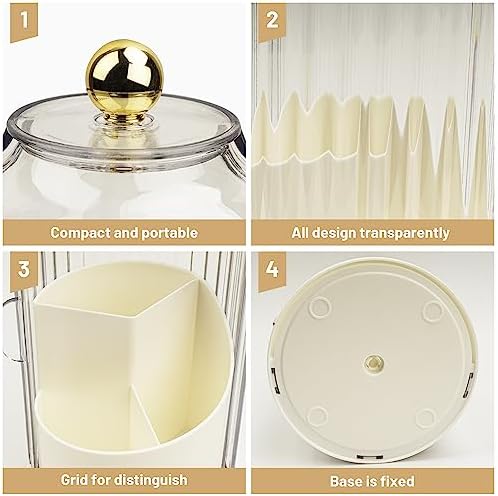 1

Compact and portable

2

All design transparently

3

Grid for distinguish

4

Base is fixed