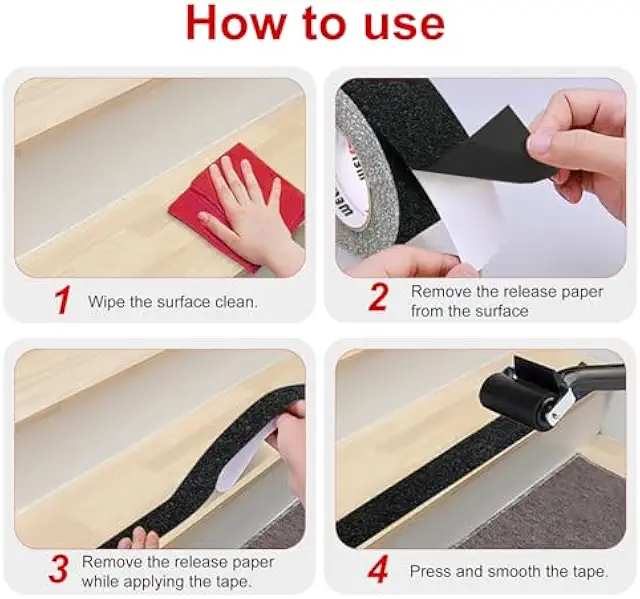 How to use

1 Wipe the surface clean.

2 Remove the release paper from the surface

3 Remove the release paper while applying the tape.

4 Press and smooth the tape.