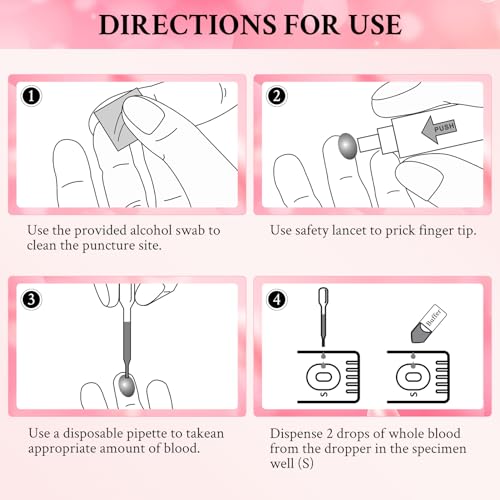 DIRECTIONS FOR USE

1

Use the provided alcohol swab to clean the puncture site.

2

PUSH

Use safety lancet to prick finger tip.

3

Use a disposable pipette to takean appropriate amount of blood.

4

Buffer

S

S

Dispense 2 drops of whole blood from the dropper in the specimen well (S)