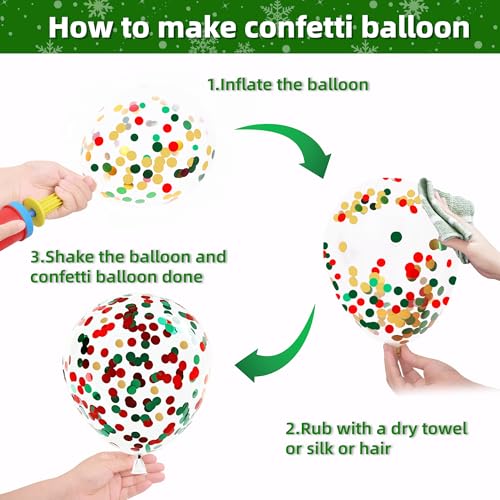 How to make confetti balloon

1.Inflate the balloon

3.Shake the balloon and confetti balloon done

2.Rub with a dry towel or silk or hair