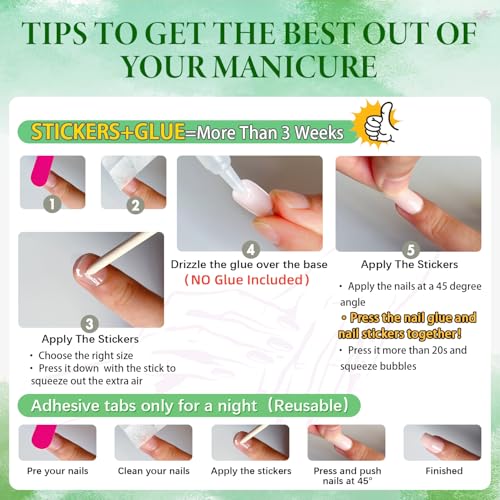 TIPS TO GET THE BEST OUT OF YOUR MANICURE

STICKERS+GLUE=More Than 3 Weeks

1

2

3
Apply The Stickers
• Choose the right size
• Press it down with the stick to squeeze out the extra air

4
Drizzle the glue over the base
(NO Glue Included)

5
Apply The Stickers
• Apply the nails at a 45 degree angle
• Press the nail glue and nail stickers together!
• Press it more than 20s and squeeze bubbles

Adhesive tabs only for a night (Reusable)

Pre your nails

Clean your nails

Apply the stickers

Press and push nails at 45°

Finished