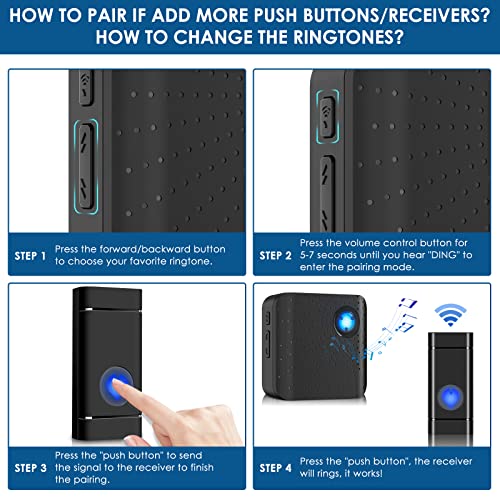 HOW TO PAIR IF ADD MORE PUSH BUTTONS/RECEIVERS?
HOW TO CHANGE THE RINGTONES?

STEP 1 Press the forward/backward button to choose your favorite ringtone.

STEP 2 Press the volume control button for 5-7 seconds until you hear "DING" to enter the pairing mode.

STEP 3 Press the "push button" to send the signal to the receiver to finish the pairing.

STEP 4 Press the "push button", the receiver will rings, it works!