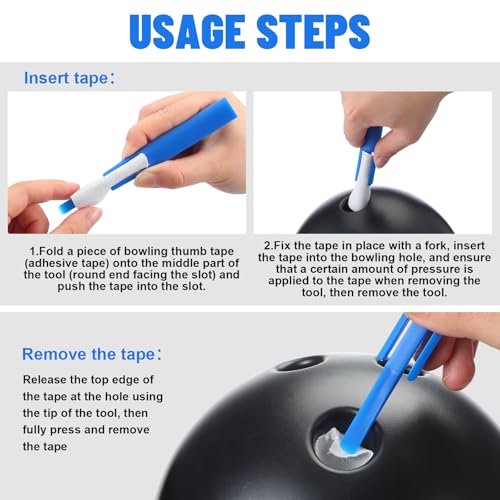 USAGE STEPS

Insert tape：

1.Fold a piece of bowling thumb tape (adhesive tape) onto the middle part of the tool (round end facing the slot) and push the tape into the slot.

2.Fix the tape in place with a fork, insert the tape into the bowling hole, and ensure that a certain amount of pressure is applied to the tape when removing the tool, then remove the tool.

Remove the tape：

Release the top edge of the tape at the hole using the tip of the tool, then fully press and remove the tape