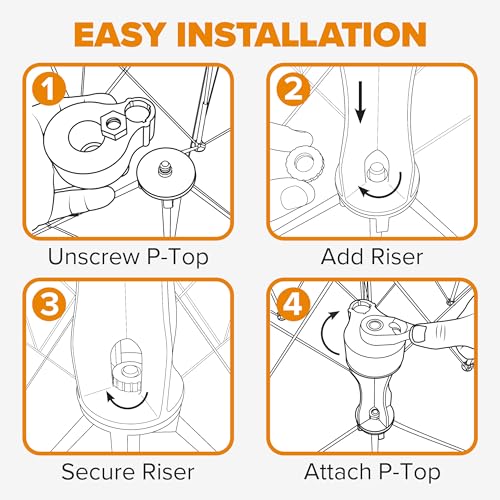 EASY INSTALLATION

1

Unscrew P-Top

2

Add Riser

3

Secure Riser

4

Attach P-Top