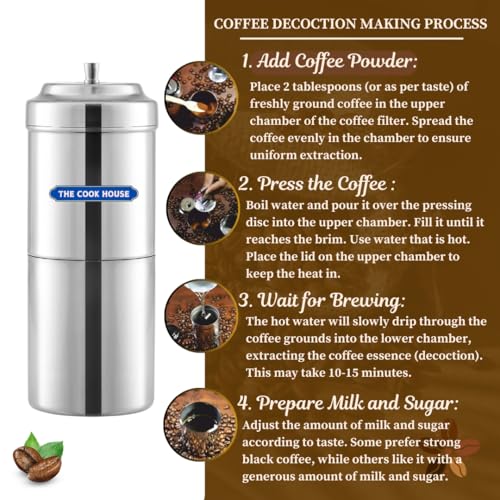 THE COOK HOUSE

COFFEE DECOCTION MAKING PROCESS

1. Add Coffee Powder:
Place 2 tablespoons (or as per taste) of freshly ground coffee in the upper chamber of the coffee filter. Spread the coffee evenly in the chamber to ensure uniform extraction.

2. Press the Coffee :
Boil water and pour it over the pressing disc into the upper chamber. Fill it until it reaches the brim. Use water that is hot. Place the lid on the upper chamber to keep the heat in.

3. Wait for Brewing:
The hot water will slowly drip through the coffee grounds into the lower chamber, extracting the coffee essence (decoction). This may take 10-15 minutes.

4. Prepare Milk and Sugar:
Adjust the amount of milk and sugar according to taste. Some prefer strong black coffee, while others like it with a generous amount of milk and sugar.