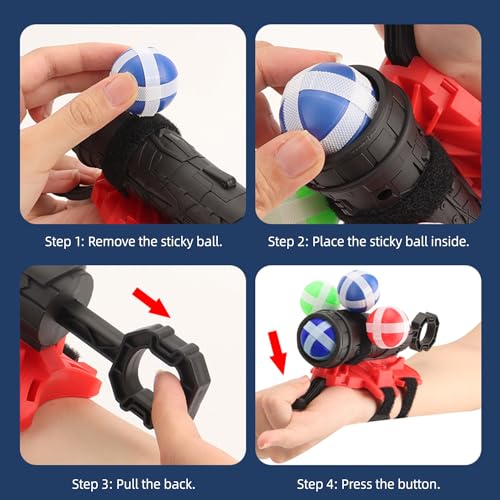 Step 1: Remove the sticky ball.

Step 2: Place the sticky ball inside.

Step 3: Pull the back.

Step 4: Press the button.