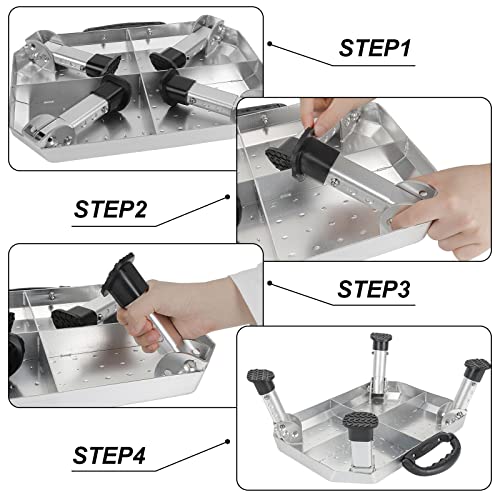 STEP1

STEP2

STEP3

STEP4