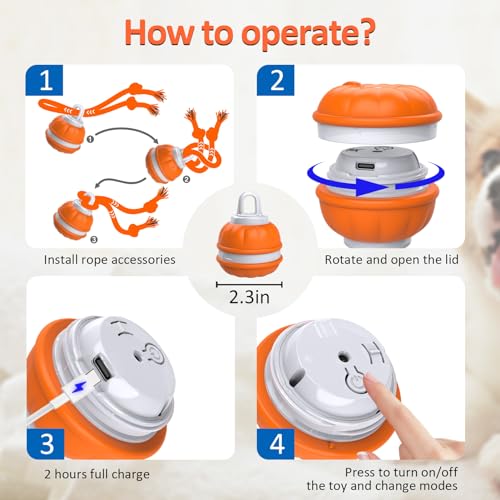 How to operate?

1

❶

❷

❸

Install rope accessories

2

Rotate and open the lid

2.3in

3

2 hours full charge

4

Press to turn on/off the toy and change modes