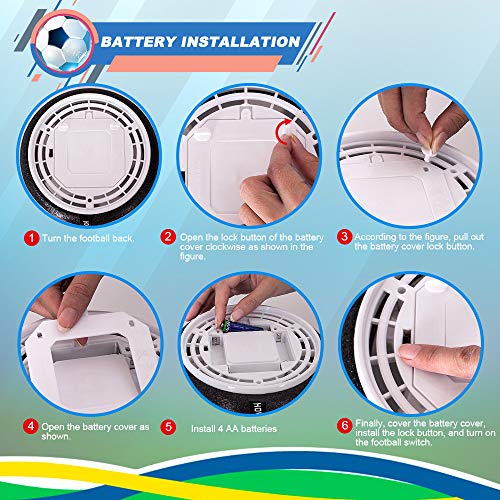 BATTERY INSTALLATION

1 Turn the football back.

2 Open the lock button of the battery cover clockwise as shown in the figure.

3 According to the figure, pull out the battery cover lock button.

4 Open the battery cover as shown.

5 Install 4 AA batteries

6 Finally, cover the battery cover, install the lock button, and turn on the football switch.