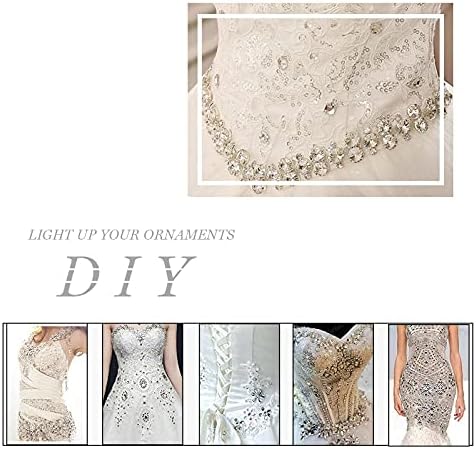 LIGHT UP YOUR ORNAMENTS

DIY