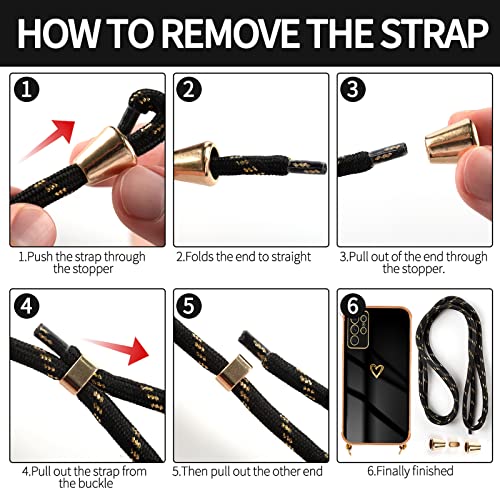 HOW TO REMOVE THE STRAP

1

1.Push the strap through the stopper

2

2.Folds the end to straight

3

3.Pull out of the end through the stopper.

4

4.Pull out the strap from the buckle

5

5.Then pull out the other end

6

6.Finally finished