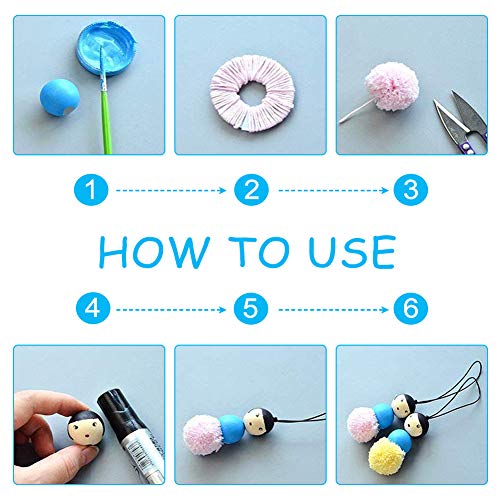 1 2 3

HOW TO USE

4 5 6