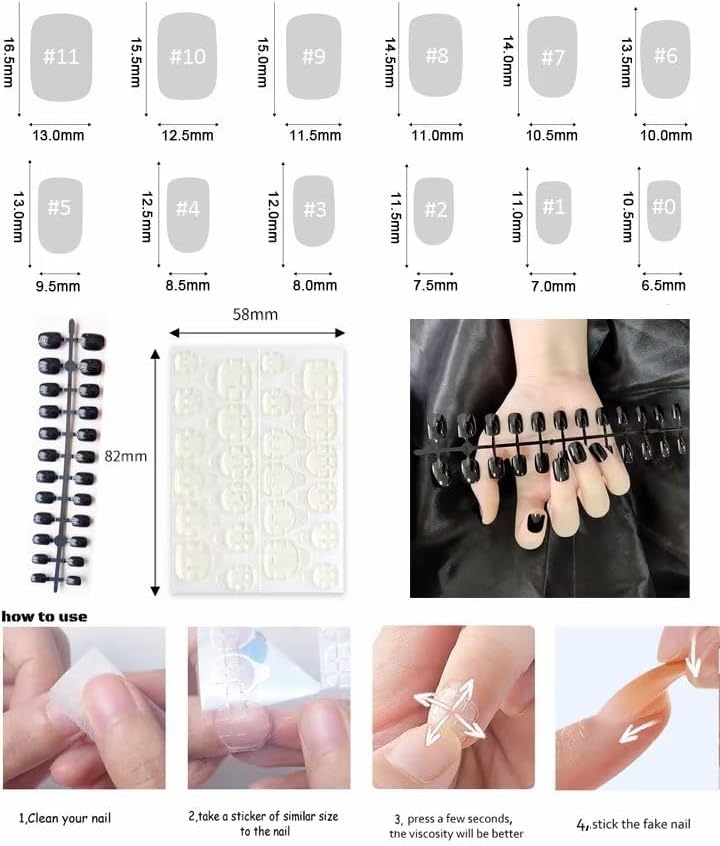 16.5mm #11 13.0mm

15.5mm #10 12.5mm

15.0mm #9 11.5mm

14.5mm #8 11.0mm

14.0mm #7 10.5mm

13.5mm #6 10.0mm

13.0mm #5 9.5mm

12.5mm #4 8.5mm

12.0mm #3 8.0mm

11.5mm #2 7.5mm

11.0mm #1 7.0mm

10.5mm #0 6.5mm

58mm

82mm

how to use

1,Clean your nail

2,take a sticker of similar size to the nail

3, press a few seconds, the viscosity will be better

4,stick the fake nail