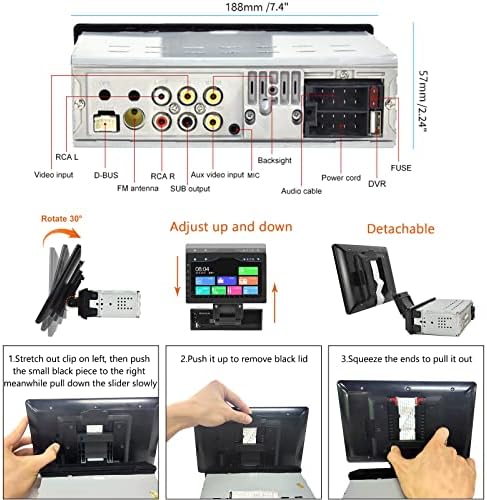 188mm /7.4"

57mm /2.24"

RCA L

Video input

D-BUS

FM antenna

RCA R

SUB output

Aux video input

MIC

Backsight

Audio cable

Power cord

DVR

FUSE

Rotate 30°

Adjust up and down

08:04

Detachable

1.Stretch out clip on left, then push the small black piece to the right meanwhile pull down the slider slowly

2.Push it up to remove black lid

3.Squeeze the ends to pull it out