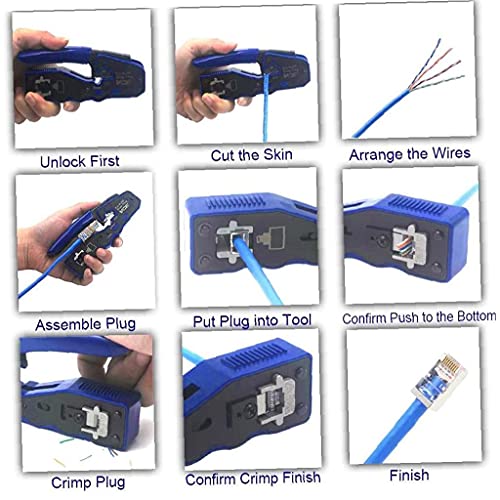 Unlock First

Cut the Skin

Arrange the Wires

Assemble Plug

Put Plug into Tool

Confirm Push to the Bottom

Crimp Plug

Confirm Crimp Finish

Finish