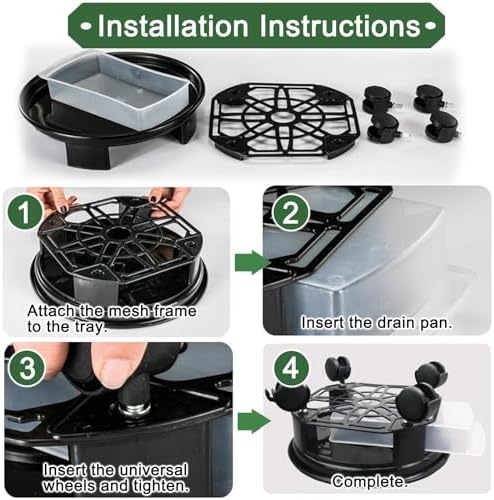 •Installation Instructions•

1
Attach the mesh frame to the tray.

2
Insert the drain pan.

3
Insert the universal wheels and tighten.

4
Complete.