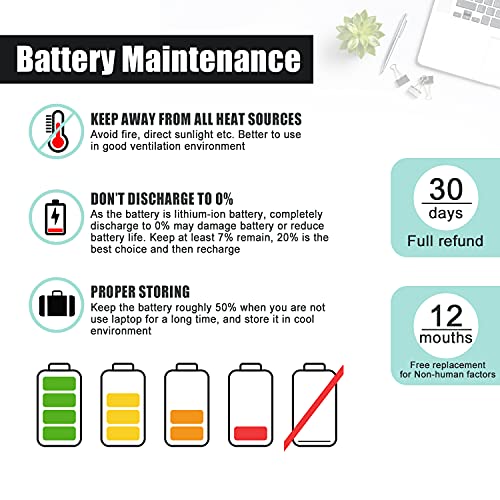 Battery Maintenance

KEEP AWAY FROM ALL HEAT SOURCES
Avoid fire, direct sunlight etc. Better to use in good ventilation environment

DON'T DISCHARGE TO 0%
As the battery is lithium-ion battery, completely discharge to 0% may damage battery or reduce battery life. Keep at least 7% remain, 20% is the best choice and then recharge

PROPER STORING
Keep the battery roughly 50% when you are not use laptop for a long time, and store it in cool environment

30
days
Full refund

12
mouths
Free replacement for Non-human factors