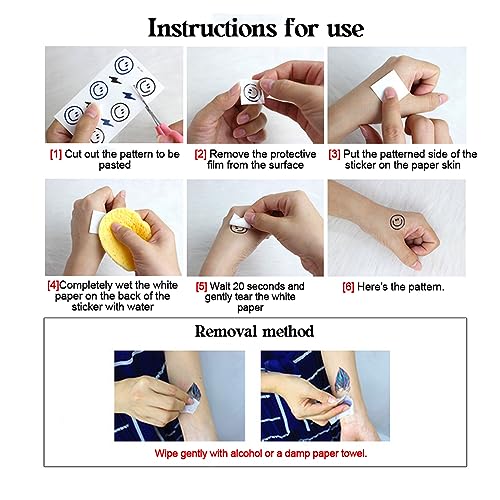 Instructions for use

[1] Cut out the pattern to be pasted

[2] Remove the protective film from the surface

[3] Put the patterned side of the sticker on the paper skin

[4]Completely wet the white paper on the back of the sticker with water

[5] Wait 20 seconds and gently tear the white paper

[6] Here's the pattern.

Removal method

Wipe gently with alcohol or a damp paper towel.