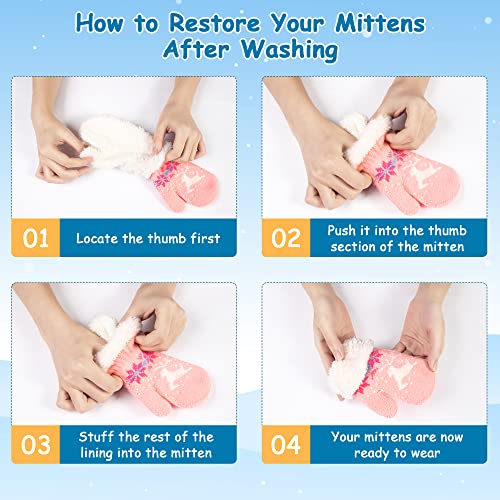 How to Restore Your Mittens After Washing

01 Locate the thumb first

02 Push it into the thumb section of the mitten

03 Stuff the rest of the lining into the mitten

04 Your mittens are now ready to wear