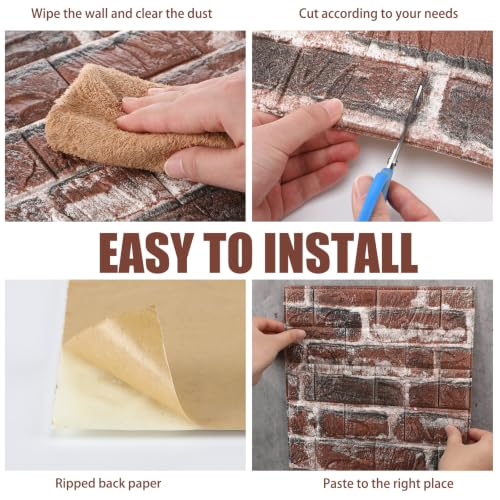 Wipe the wall and clear the dust

Cut according to your needs

EASY TO INSTALL

Ripped back paper

Paste to the right place