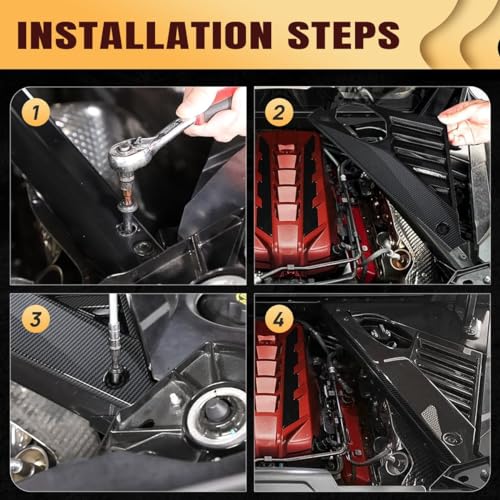 INSTALLATION STEPS

1

2

3

4