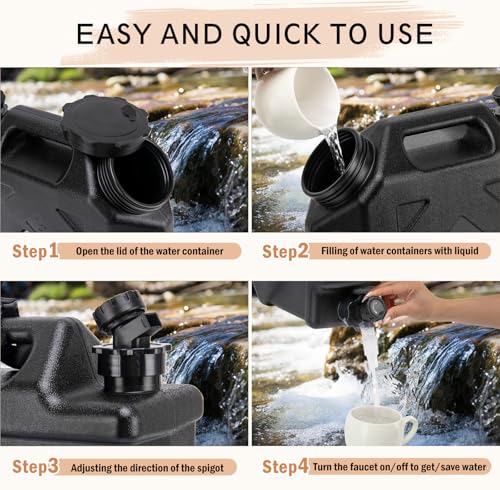 EASY AND QUICK TO USE

Step1 Open the lid of the water container

Step2 Filling of water containers with liquid

Step3 Adjusting the direction of the spigot

Step4 Turn the faucet on/off to get/save water