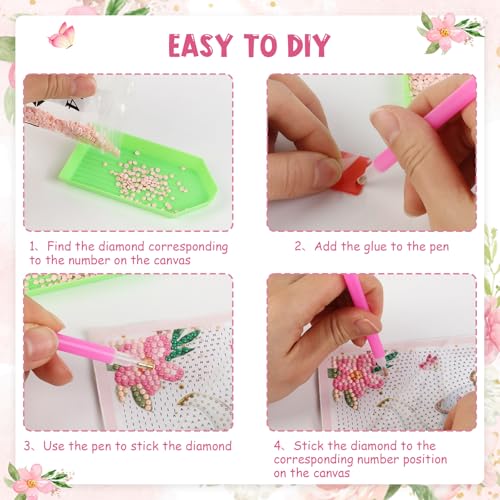 EASY TO DIY

1、Find the diamond corresponding to the number on the canvas

2、Add the glue to the pen

3、Use the pen to stick the diamond

4、Stick the diamond to the corresponding number position on the canvas