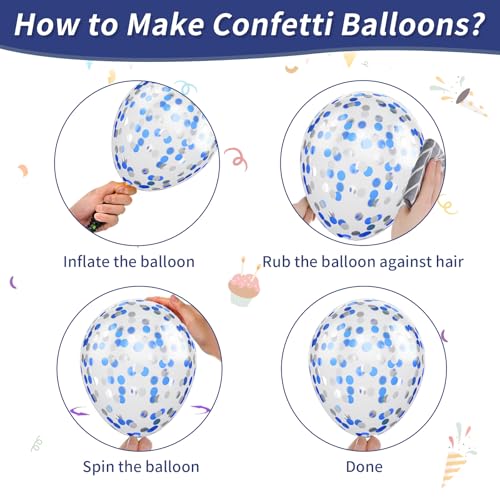 How to Make Confetti Balloons?

Inflate the balloon

Rub the balloon against hair

Spin the balloon

Done