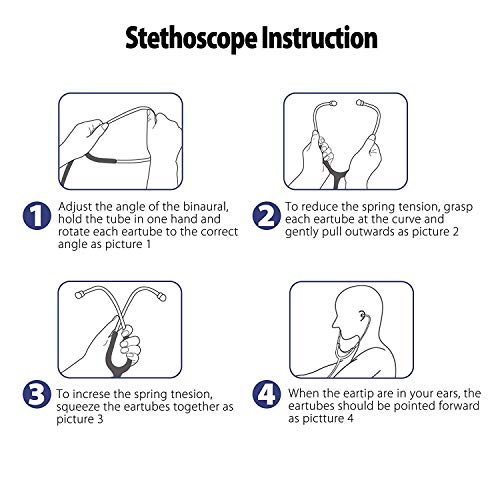 Stethoscope Instruction

1 Adjust the angle of the binaural, hold the tube in one hand and rotate each eartube to the correct angle as picture 1

2 To reduce the spring tension, grasp each eartube at the curve and gently pull outwards as picture 2

3 To increse the spring tnesion, squeeze the eartubes together as picture 3

4 When the eartip are in your ears, the eartubes should be pointed forward as pictture 4